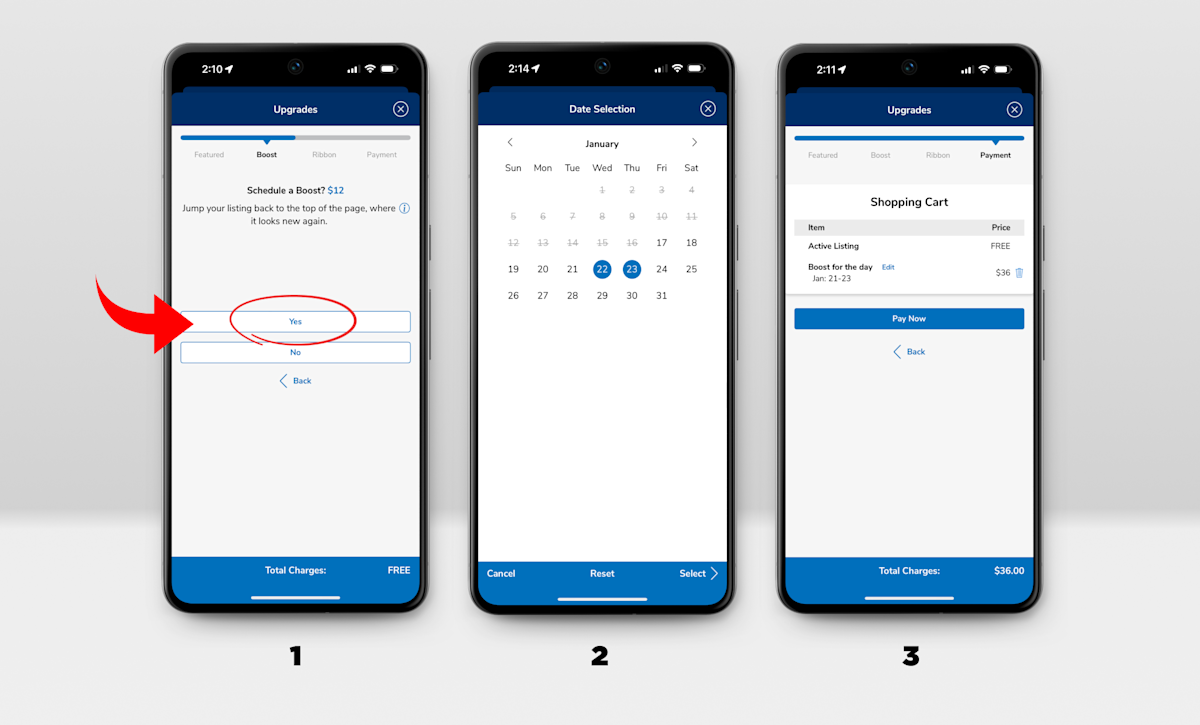 2:10

Upgrades

Featured Boost Ribbon Payment

Schedule a Boost? $12

Jump your listing back to the top of the page, where it looks new again.

Yes

No

Back

Total Charges: FREE

1

2:14

Date Selection

January

| Sun | Mon | Tue | Wed | Thu | Fri | Sat |
|---|---|---|---|---|---|---|
| | | | 1 | 2 | 3 | 4 |
| 5 | 6 | 7 | 8 | 9 | 10 | 11 |
| 12 | 13 | 14 | 15 | 16 | 17 | 18 |
| 19 | 20 | 21 | 22 | 23 | 24 | 25 |
| 26 | 27 | 28 | 29 | 30 | 31 | |

Cancel Reset Select

2

2:11

Upgrades

Featured Boost Ribbon Payment

Shopping Cart

| Item | Price |
|---|---|
| Active Listing | FREE |
| Boost for the day Edit Jan: 21-23 | $36 |

Pay Now

Back

Total Charges: $36.00

3